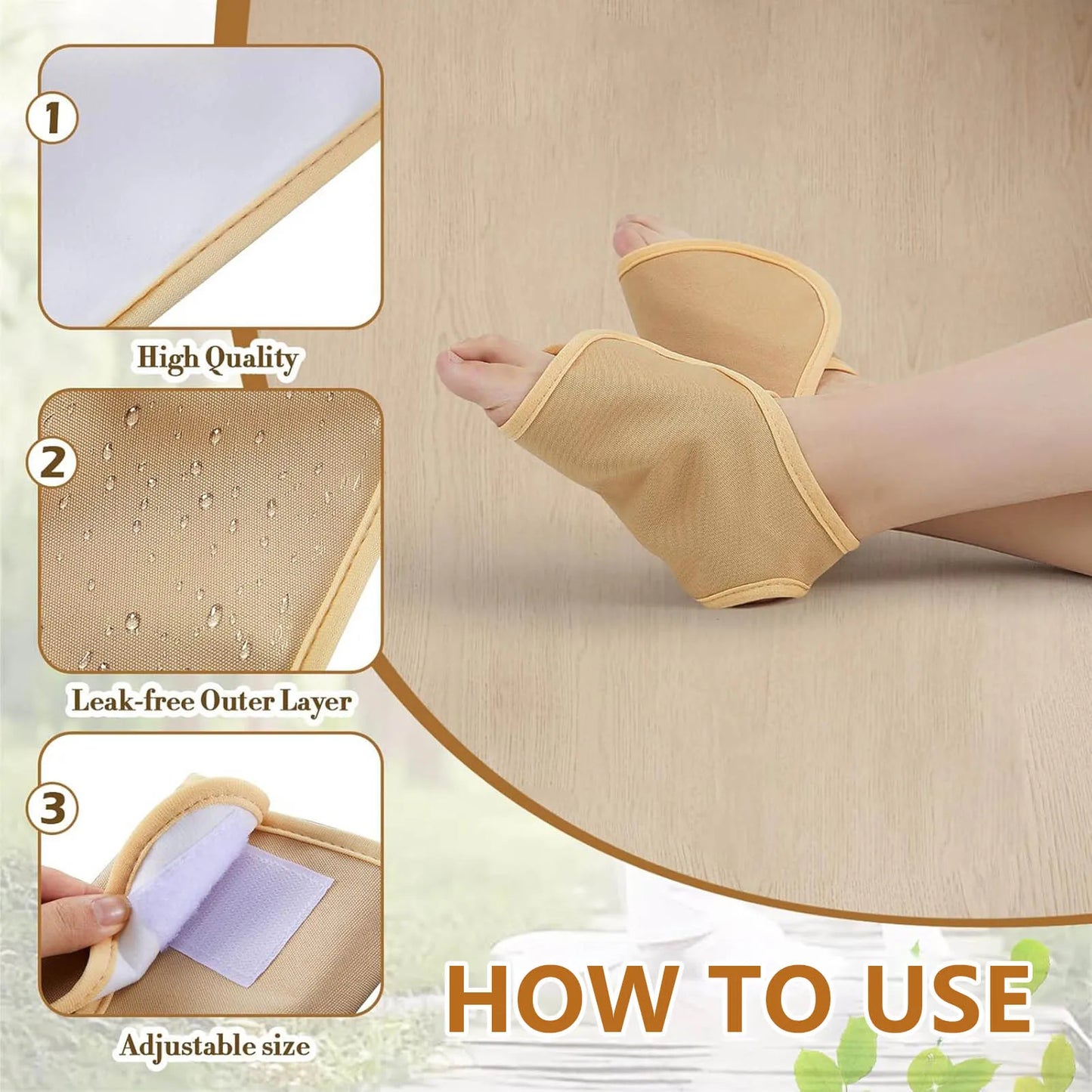 1

High Quality

2

Leak-free Outer Layer

3

Adjustable size

HOW TO USE