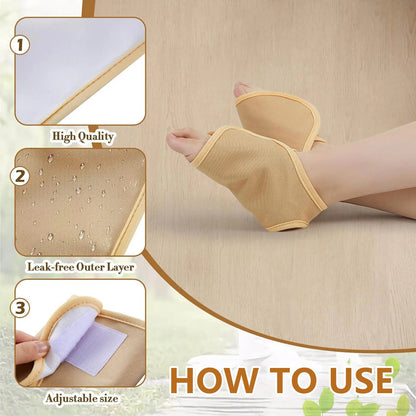 1
High Quality
2
Leak-free Outer Layer
3
Adjustable size
HOW TO USE