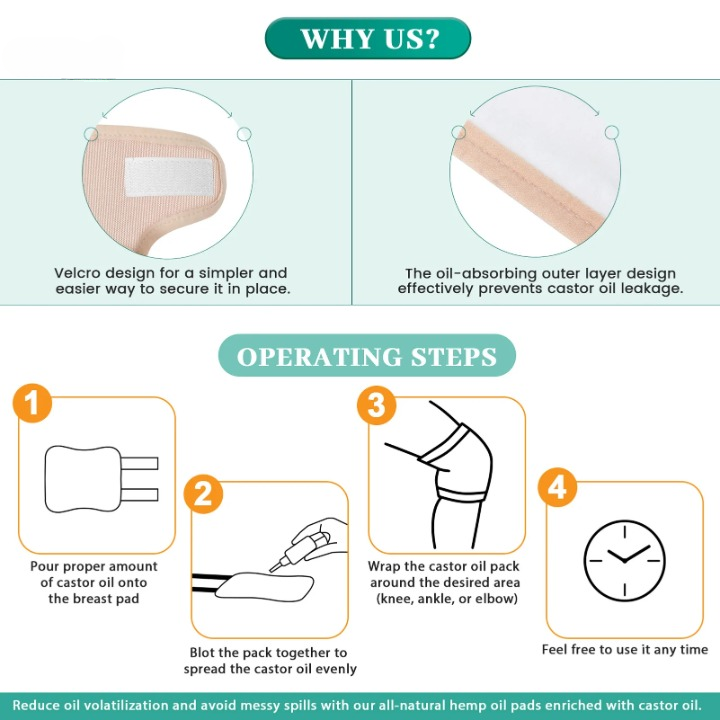 WHY US?

Velcro design for a simpler and easier way to secure it in place.

The oil-absorbing outer layer design effectively prevents castor oil leakage.

OPERATING STEPS

1

Pour proper amount of castor oil onto the breast pad

2

Blot the pack together to spread the castor oil evenly

3

Wrap the castor oil pack around the desired area (knee, ankle, or elbow)

4

Feel free to use it any time

Reduce oil volatilization and avoid messy spills with our all-natural hemp oil pads enriched with castor oil.